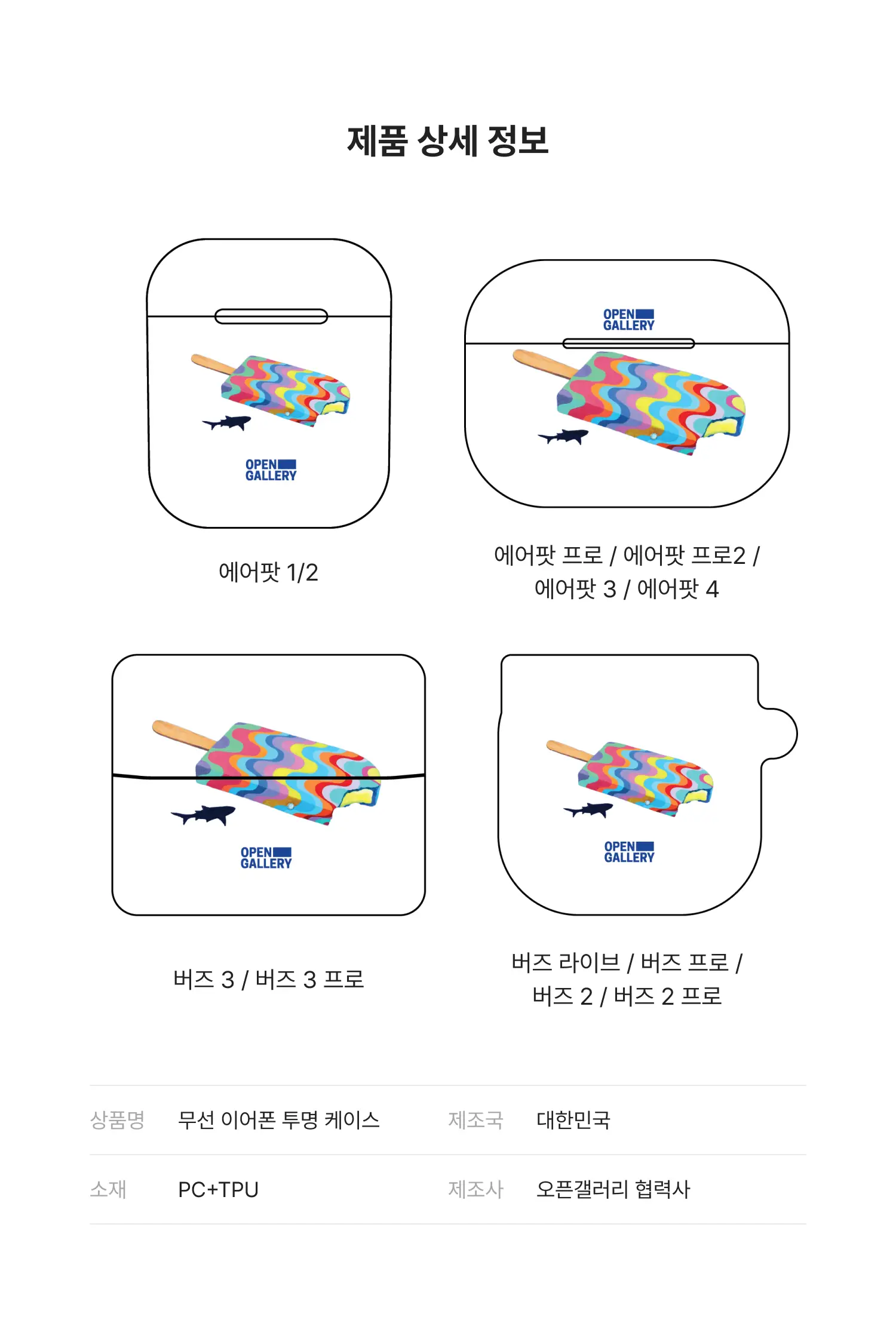 제품 상세 정보

OPEN GALLERY

에어팟 1/2

OPEN GALLERY

에어팟 프로 / 에어팟 프로2 / 에어팟 3 / 에어팟 4

OPEN GALLERY

버즈 3 / 버즈 3 프로

OPEN GALLERY

버즈 라이브 / 버즈 프로 / 버즈 2 / 버즈 2 프로

| 상품명 | 무선 이어폰 투명 케이스 | 제조국 | 대한민국 |
|---|---|---|---|
| 소재 | PC+TPU | 제조사 | 오픈갤러리 협력사 |